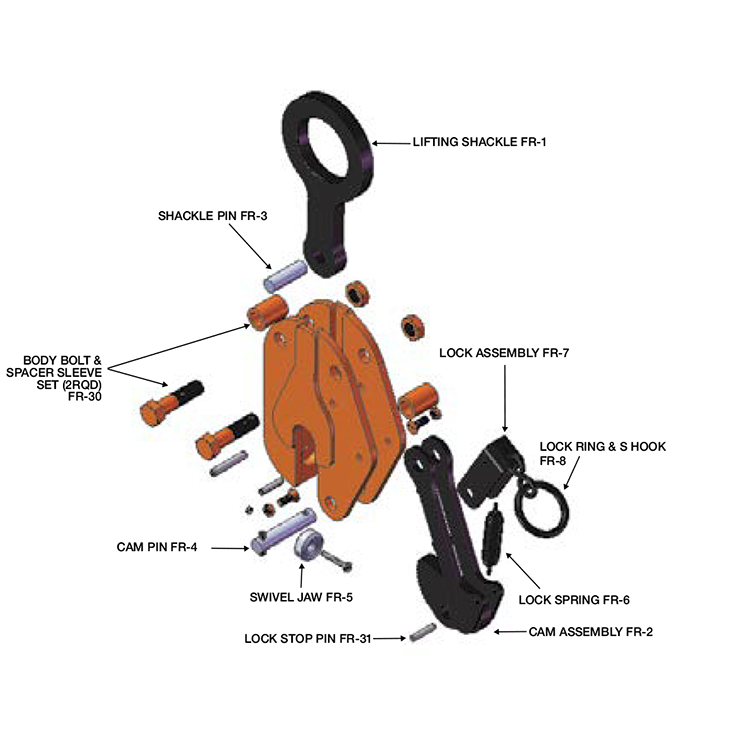 LIFTING SHACKLE FR-1

SHACKLE PIN FR-3

BODY BOLT & SPACER SLEEVE SET (2RQD) FR-30

LOCK ASSEMBLY FR-7

LOCK RING & S HOOK FR-8

CAM PIN FR-4

SWIVEL JAW FR-5

LOCK SPRING FR-6

LOCK STOP PIN FR-31

CAM ASSEMBLY FR-2