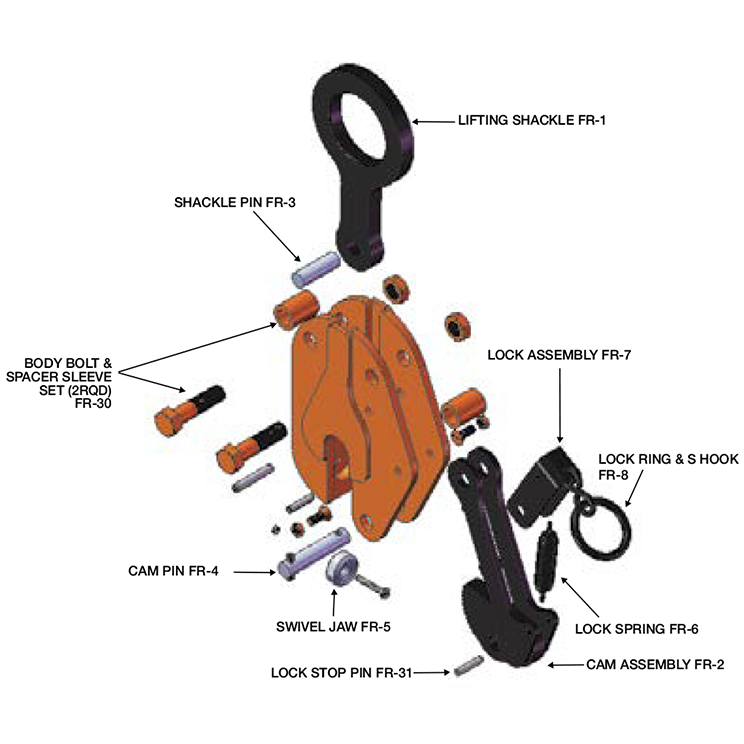 LIFTING SHACKLE FR-1

SHACKLE PIN FR-3

BODY BOLT & SPACER SLEEVE SET (2RQD) FR-30

LOCK ASSEMBLY FR-7

LOCK RING & S HOOK FR-8

CAM PIN FR-4

SWIVEL JAW FR-5

LOCK SPRING FR-6

LOCK STOP PIN FR-31

CAM ASSEMBLY FR-2