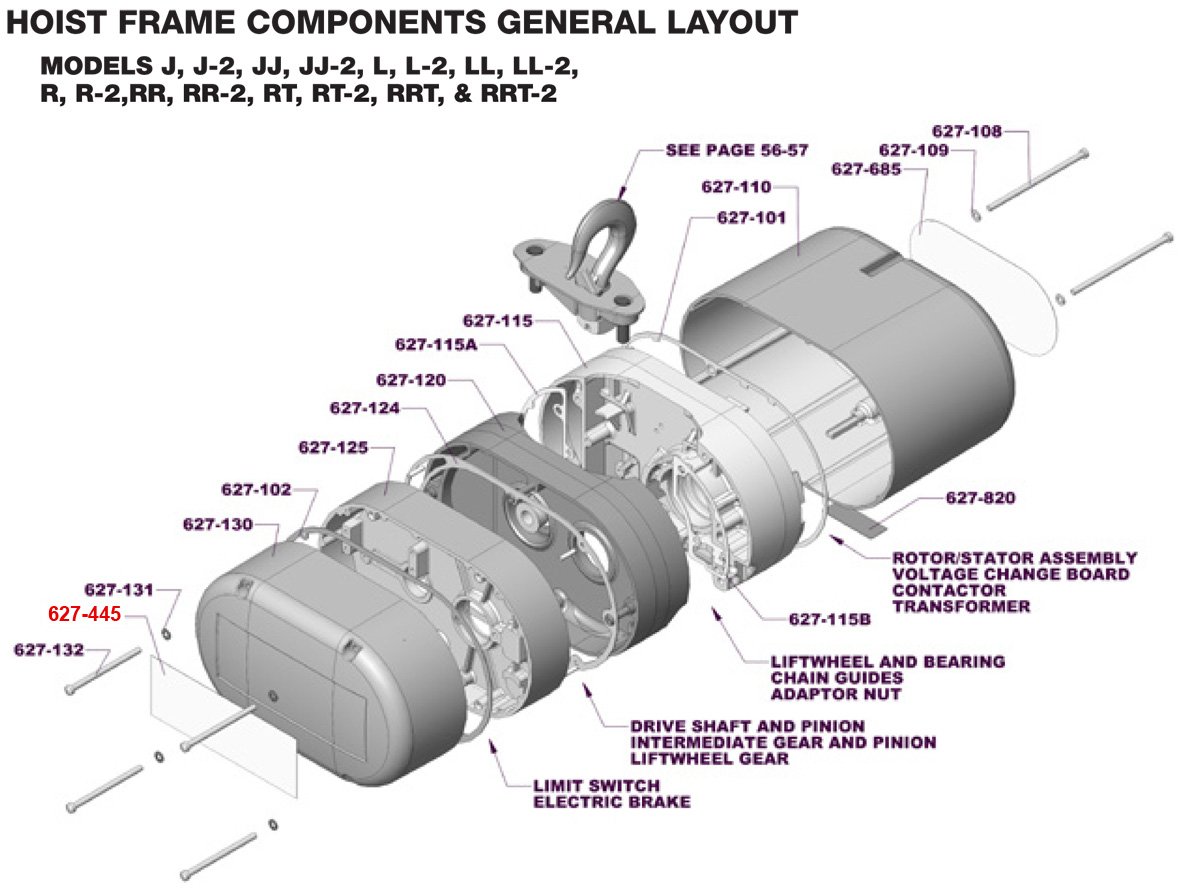 HOIST FRAME COMPONENTS GENERAL LAYOUT

MODELS J, J-2, JJ, JJ-2, L, L-2, LL, LL-2, R, R-2,RR, RR-2, RT, RT-2, RRT, & RRT-2

SEE PAGE 56-57

627-108
627-109
627-685
627-110
627-101
627-115
627-115A
627-120
627-124
627-125
627-102
627-130
627-131
627-445
627-132
627-820

ROTOR/STATOR ASSEMBLY
VOLTAGE CHANGE BOARD
CONTACTOR
TRANSFORMER

627-115B

LIFTWHEEL AND BEARING
CHAIN GUIDES
ADAPTOR NUT

DRIVE SHAFT AND PINION
INTERMEDIATE GEAR AND PINION
LIFTWHEEL GEAR

LIMIT SWITCH
ELECTRIC BRAKE