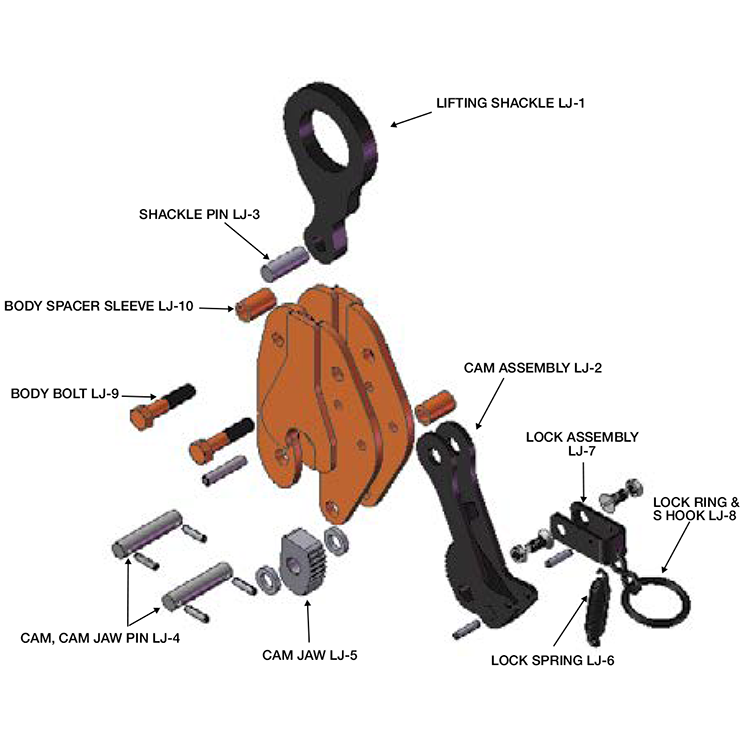 LIFTING SHACKLE LJ-1

SHACKLE PIN LJ-3

BODY SPACER SLEEVE LJ-10

BODY BOLT LJ-9

CAM ASSEMBLY LJ-2

LOCK ASSEMBLY LJ-7

LOCK RING & S HOOK LJ-8

CAM, CAM JAW PIN LJ-4

CAM JAW LJ-5

LOCK SPRING LJ-6