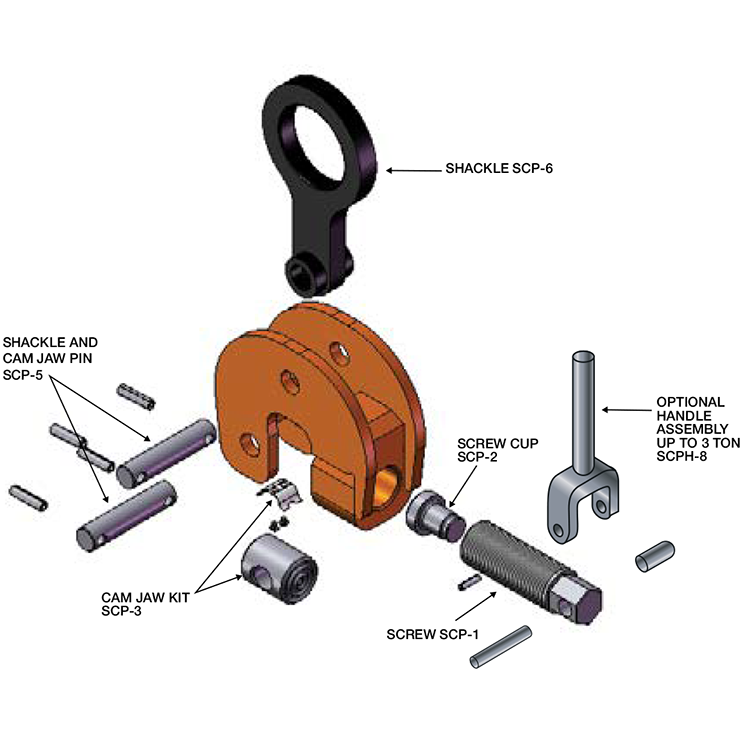 SHACKLE SCP-6

SHACKLE AND CAM JAW PIN SCP-5

OPTIONAL HANDLE ASSEMBLY UP TO 3 TON SCPH-8

SCREW CUP SCP-2

CAM JAW KIT SCP-3

SCREW SCP-1