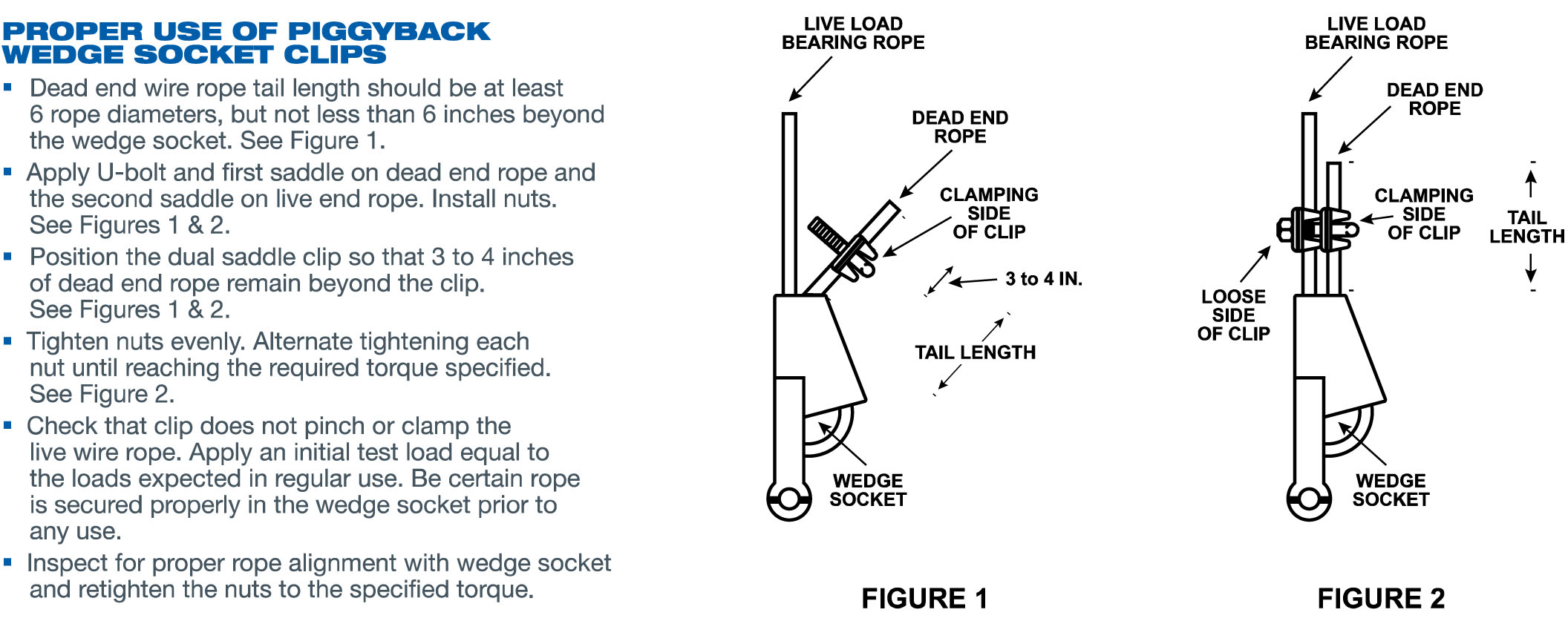 PROPER USE OF PIGGYBACK WEDGE SOCKET CLIPS

▪ Dead end wire rope tail length should be at least 6 rope diameters, but not less than 6 inches beyond the wedge socket. See Figure 1.

▪ Apply U-bolt and first saddle on dead end rope and the second saddle on live end rope. Install nuts. See Figures 1 & 2.

▪ Position the dual saddle clip so that 3 to 4 inches of dead end rope remain beyond the clip. See Figures 1 & 2.

▪ Tighten nuts evenly. Alternate tightening each nut until reaching the required torque specified. See Figure 2.

▪ Check that clip does not pinch or clamp the live wire rope. Apply an initial test load equal to the loads expected in regular use. Be certain rope is secured properly in the wedge socket prior to any use.

▪ Inspect for proper rope alignment with wedge socket and retighten the nuts to the specified torque.

LIVE LOAD BEARING ROPE

DEAD END ROPE

CLAMPING SIDE OF CLIP

3 to 4 IN.

TAIL LENGTH

WEDGE SOCKET

FIGURE 1

LIVE LOAD BEARING ROPE

DEAD END ROPE

CLAMPING SIDE OF CLIP

TAIL LENGTH

LOOSE SIDE OF CLIP

WEDGE SOCKET

FIGURE 2