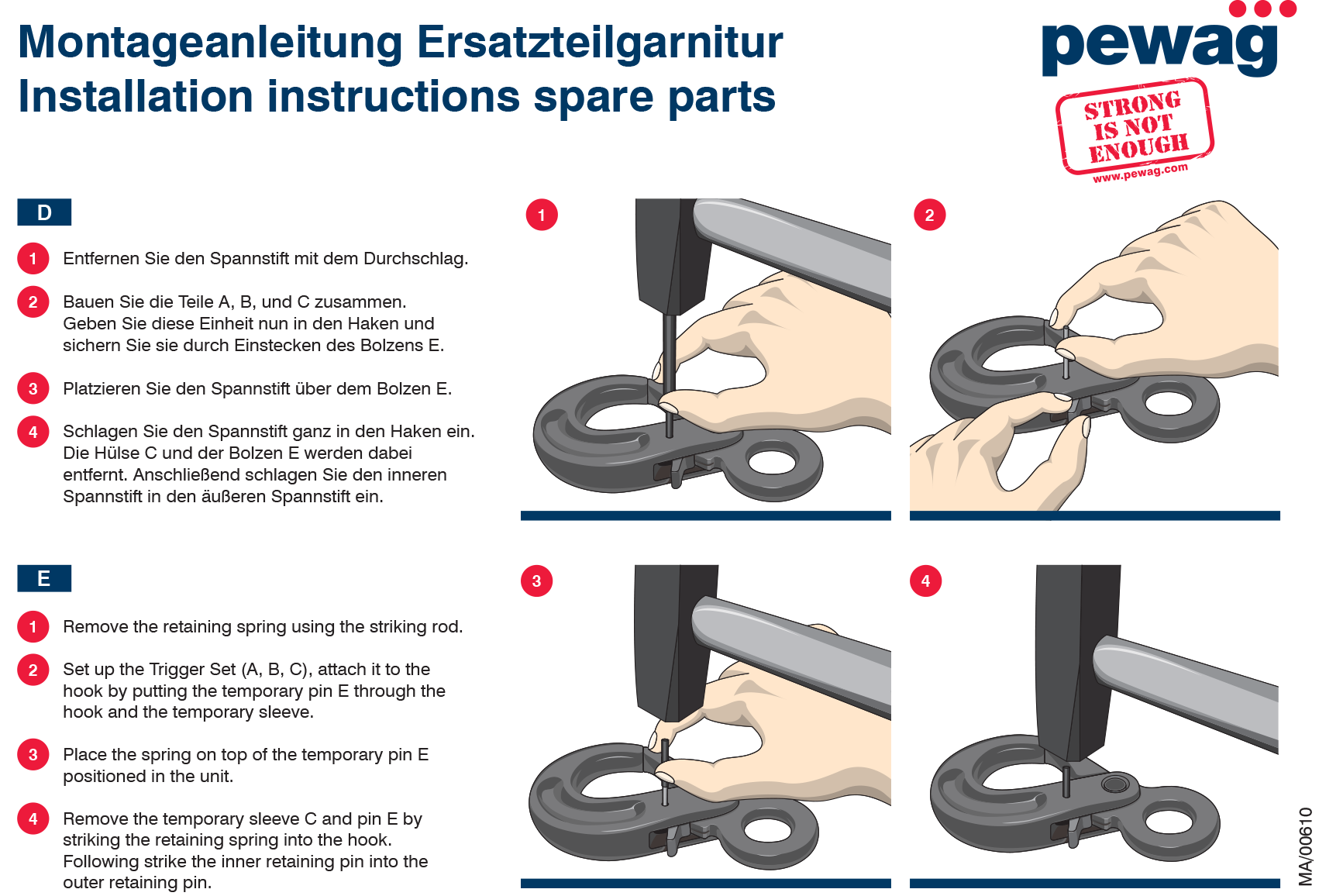 Montageanleitung Ersatzteilgarnitur
Installation instructions spare parts

pewag

STRONG IS NOT ENOUGH
www.pewag.com

D

1 Entfernen Sie den Spannstift mit dem Durchschlag.

2 Bauen Sie die Teile A, B, und C zusammen. Geben Sie diese Einheit nun in den Haken und sichern Sie sie durch Einstecken des Bolzens E.

3 Platzieren Sie den Spannstift über dem Bolzen E.

4 Schlagen Sie den Spannstift ganz in den Haken ein. Die Hülse C und der Bolzen E werden dabei entfernt. Anschließend schlagen Sie den inneren Spannstift in den äußeren Spannstift ein.

E

1 Remove the retaining spring using the striking rod.

2 Set up the Trigger Set (A, B, C), attach it to the hook by putting the temporary pin E through the hook and the temporary sleeve.

3 Place the spring on top of the temporary pin E positioned in the unit.

4 Remove the temporary sleeve C and pin E by striking the retaining spring into the hook. Following strike the inner retaining pin into the outer retaining pin.

1

2

3

4

MA/00610