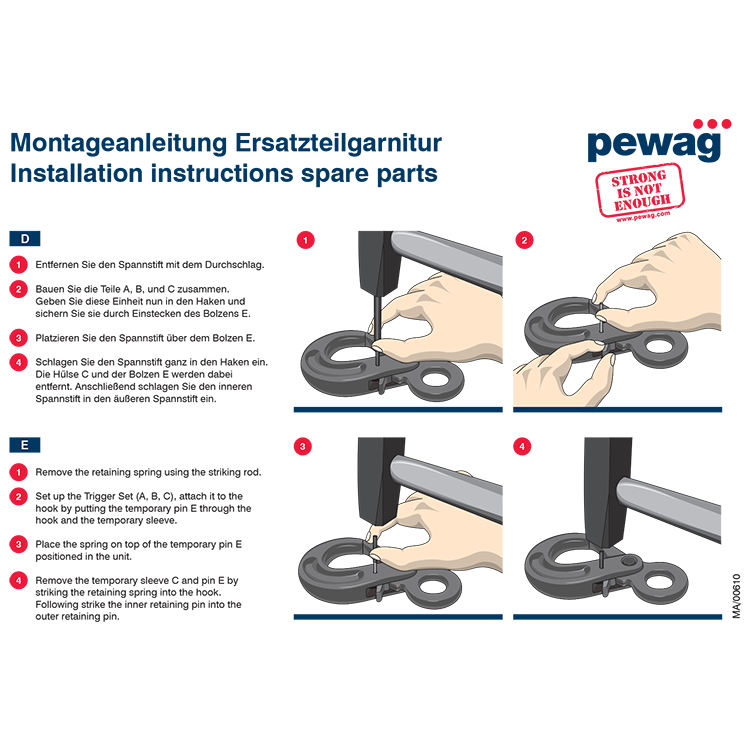 Montageanleitung Ersatzteilgarnitur
Installation instructions spare parts

pewag

STRONG IS NOT ENOUGH
www.pewag.com

D

1 Entfernen Sie den Spannstift mit dem Durchschlag.

2 Bauen Sie die Teile A, B, und C zusammen. Geben Sie diese Einheit nun in den Haken und sichern Sie sie durch Einstecken des Bolzens E.

3 Platzieren Sie den Spannstift über dem Bolzen E.

4 Schlagen Sie den Spannstift ganz in den Haken ein. Die Hülse C und der Bolzen E werden dabei entfernt. Anschließend schlagen Sie den inneren Spannstift in den äußeren Spannstift ein.

E

1 Remove the retaining spring using the striking rod.

2 Set up the Trigger Set (A, B, C), attach it to the hook by putting the temporary pin E through the hook and the temporary sleeve.

3 Place the spring on top of the temporary pin E positioned in the unit.

4 Remove the temporary sleeve C and pin E by striking the retaining spring into the hook. Following strike the inner retaining pin into the outer retaining pin.

1

2

3

4

MA/00610